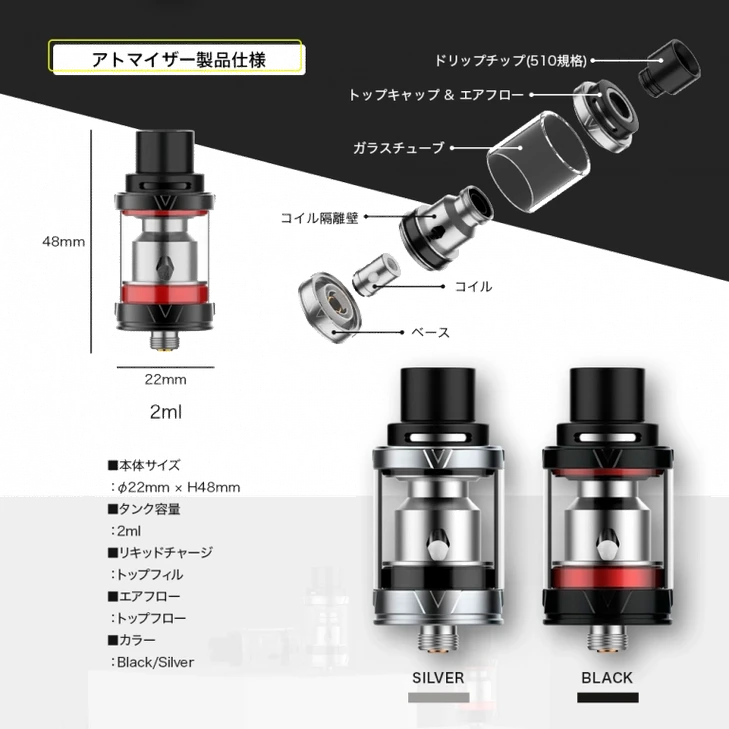 アトマイザー製品仕様

ドリップチップ(510規格)

トップキャップ ＆ エアフロー

ガラスチューブ

コイル隔離壁

コイル

ベース

48mm

22mm

2ml

■本体サイズ
：φ22mm × H48mm
■タンク容量
：2ml
■リキッドチャージ
：トップフィル
■エアフロー
：トップフロー
■カラー
：Black/Silver

SILVER

BLACK